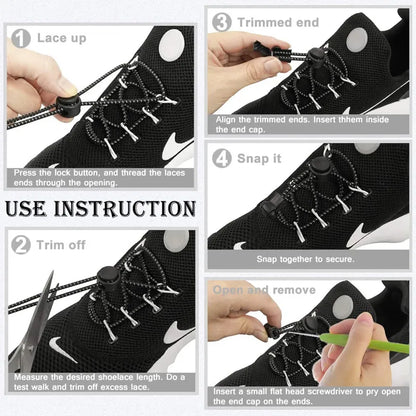 1 Lace up

Press the lock button, and thread the laces ends through the opening.

USE INSTRUCTION

2 Trim off

Measure the desired shoelace length. Do a test walk and trim off excess lace.

3 Trimmed end

Align the trimmed ends. Insert thhem inside the end cap.

4 Snap it

Snap together to secure.

Open and remove

Insert a small flat head screwdriver to pry open the end cap on the ends.